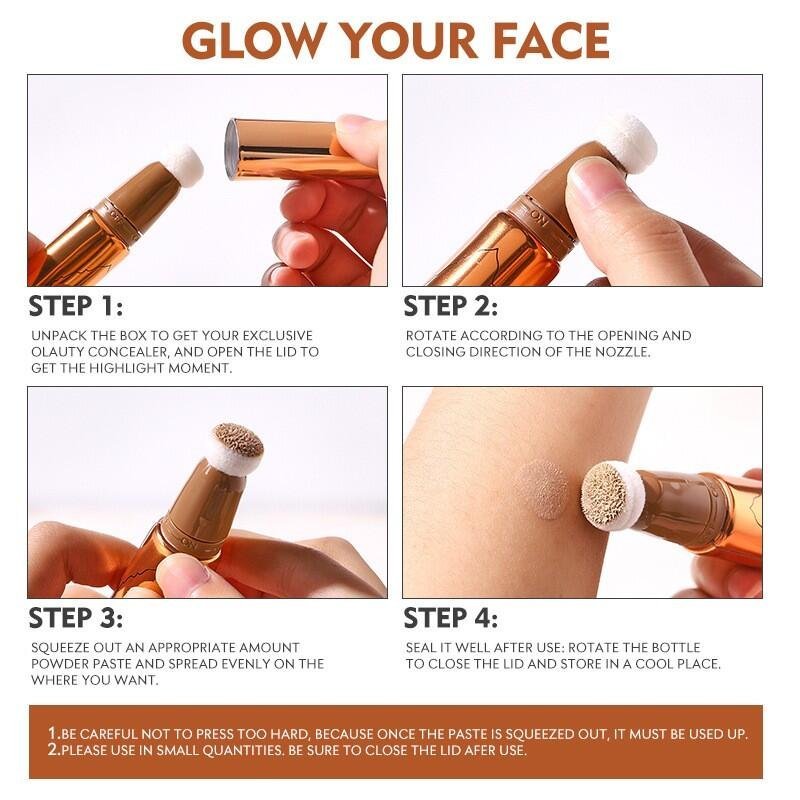 GLOW YOUR FACE

STEP 1:

UNPACK THE BOX TO GET YOUR EXCLUSIVE OLAUTY CONCEALER, AND OPEN THE LID TO GET THE HIGHLIGHT MOMENT.

STEP 2:

ROTATE ACCORDING TO THE OPENING AND CLOSING DIRECTION OF THE NOZZLE.

STEP 3:

SQUEEZE OUT AN APPROPRIATE AMOUNT POWDER PASTE AND SPREAD EVENLY ON THE WHERE YOU WANT.

STEP 4:

SEAL IT WELL AFTER USE: ROTATE THE BOTTLE TO CLOSE THE LID AND STORE IN A COOL PLACE.

1.BE CAREFUL NOT TO PRESS TOO HARD, BECAUSE ONCE THE PASTE IS SQUEEZED OUT, IT MUST BE USED UP.
2.PLEASE USE IN SMALL QUANTITIES. BE SURE TO CLOSE THE LID AFER USE.