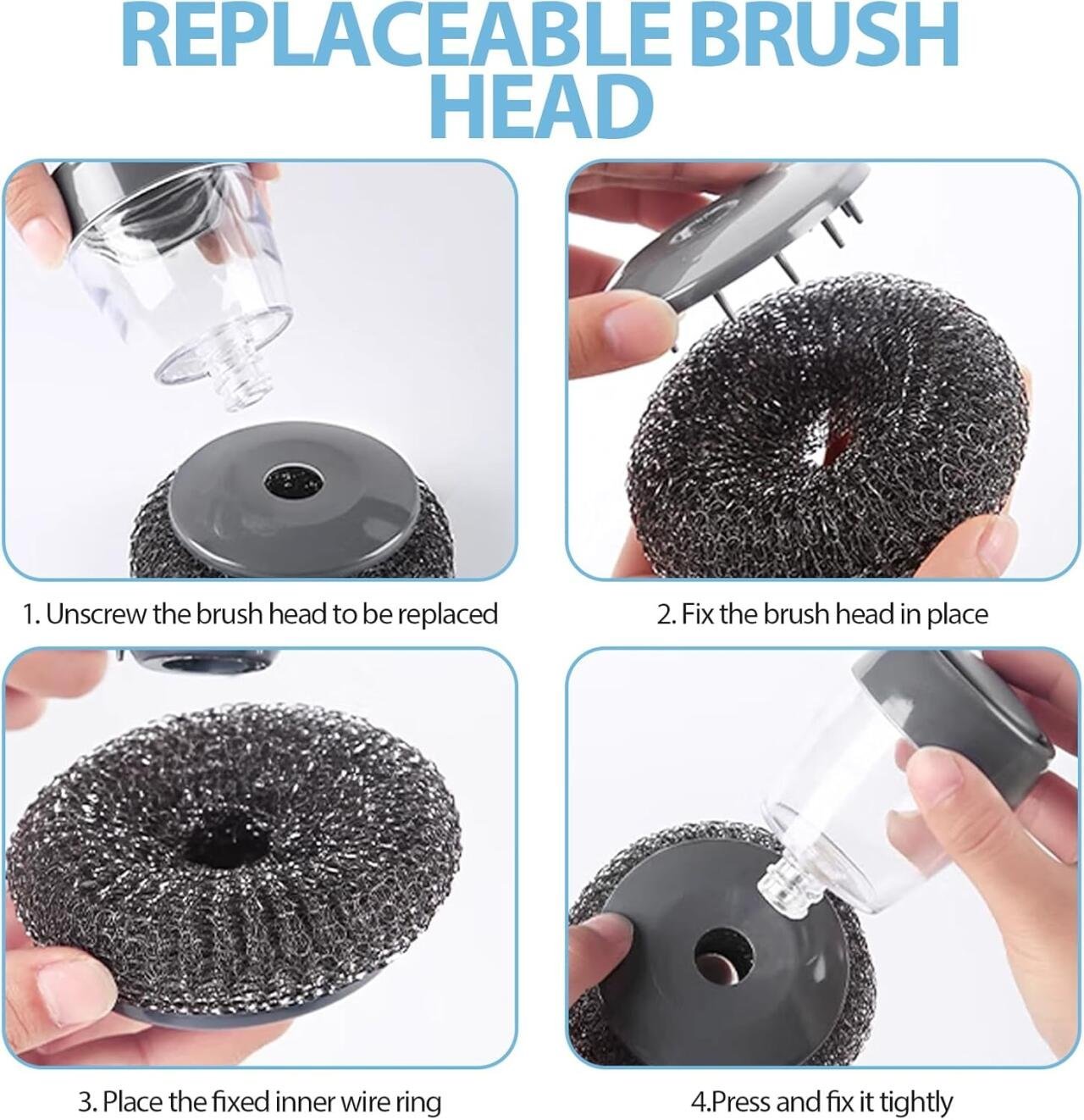 REPLACEABLE BRUSH HEAD

1. Unscrew the brush head to be replaced

2. Fix the brush head in place

3. Place the fixed inner wire ring

4.Press and fix it tightly