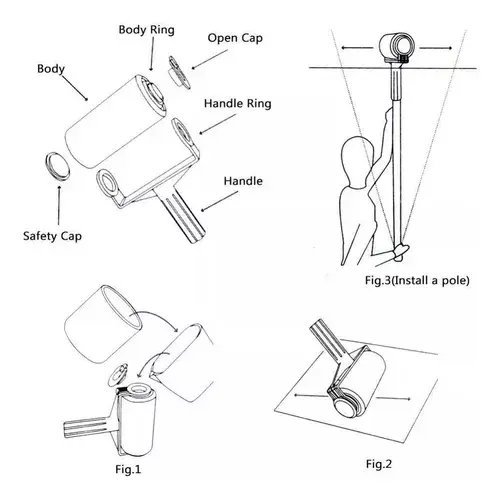 Body Ring
Open Cap
Body
Handle Ring
Handle
Safety Cap

Fig.3(Install a pole)

Fig.1

Fig.2